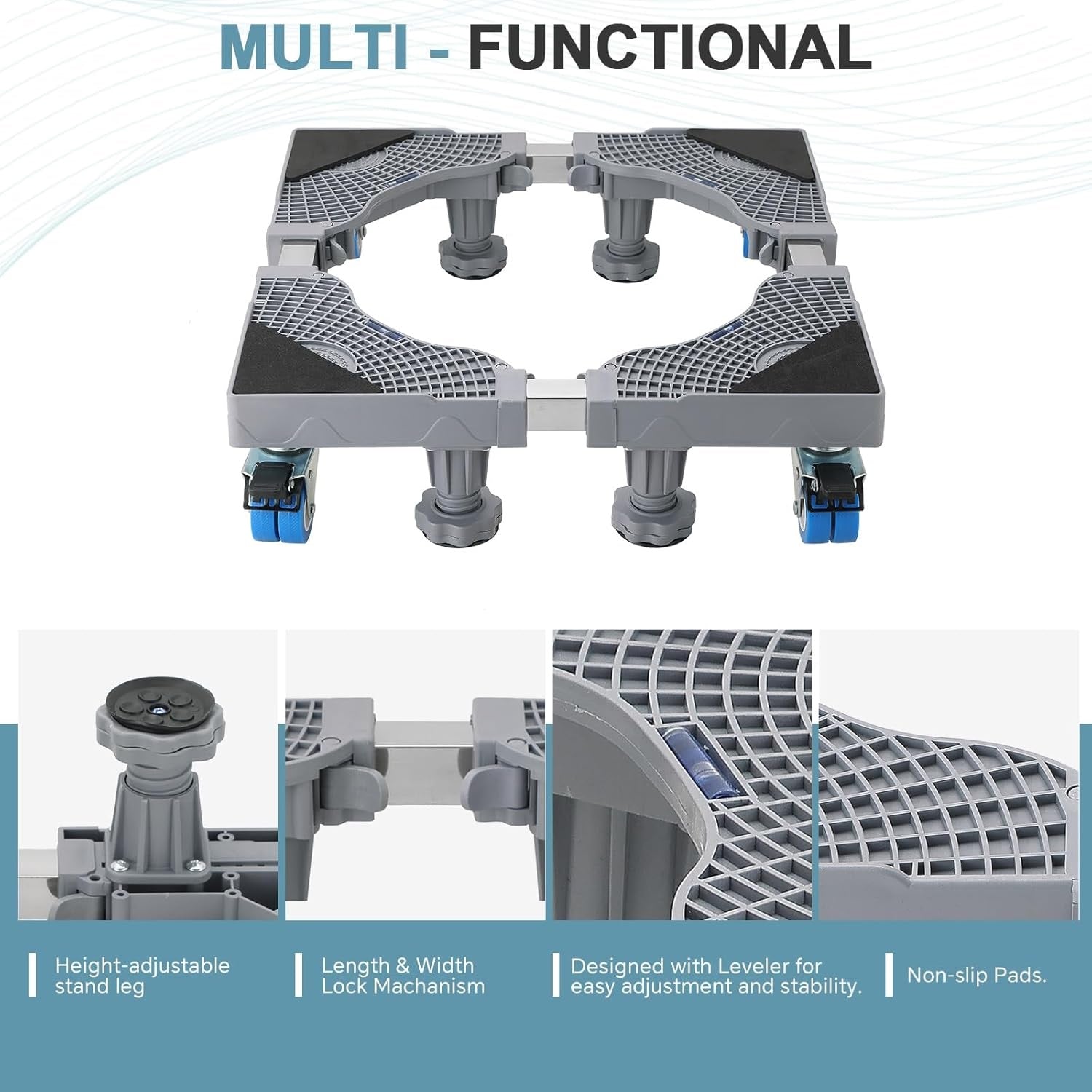 MULTI - FUNCTIONAL

Height-adjustable stand leg

Length & Width Lock Machanism

Designed with Leveler for easy adjustment and stability.

Non-slip Pads.