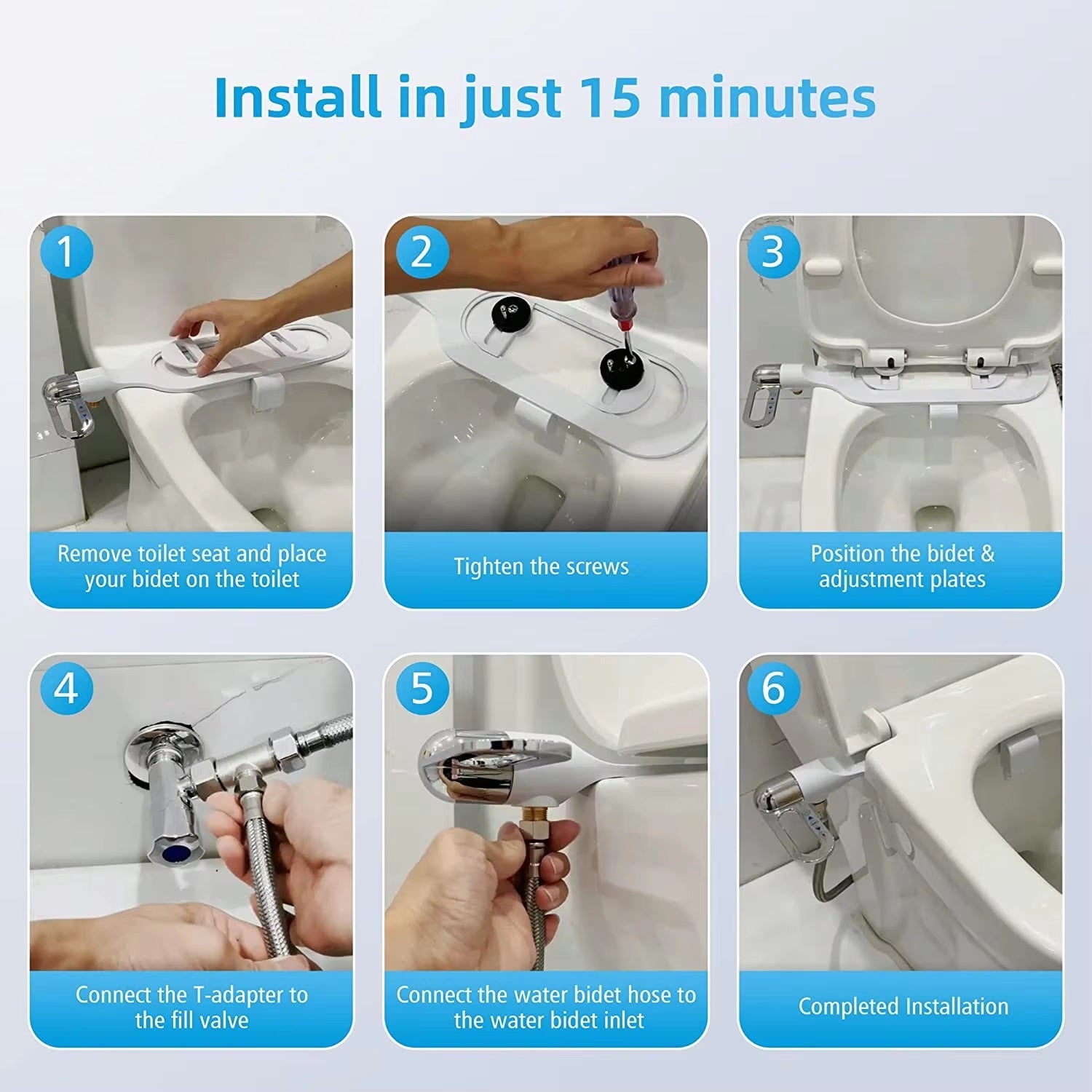 Install in just 15 minutes

1
Remove toilet seat and place your bidet on the toilet

2
Tighten the screws

3
Position the bidet & adjustment plates

4
Connect the T-adapter to the fill valve

5
Connect the water bidet hose to the water bidet inlet

6
Completed Installation