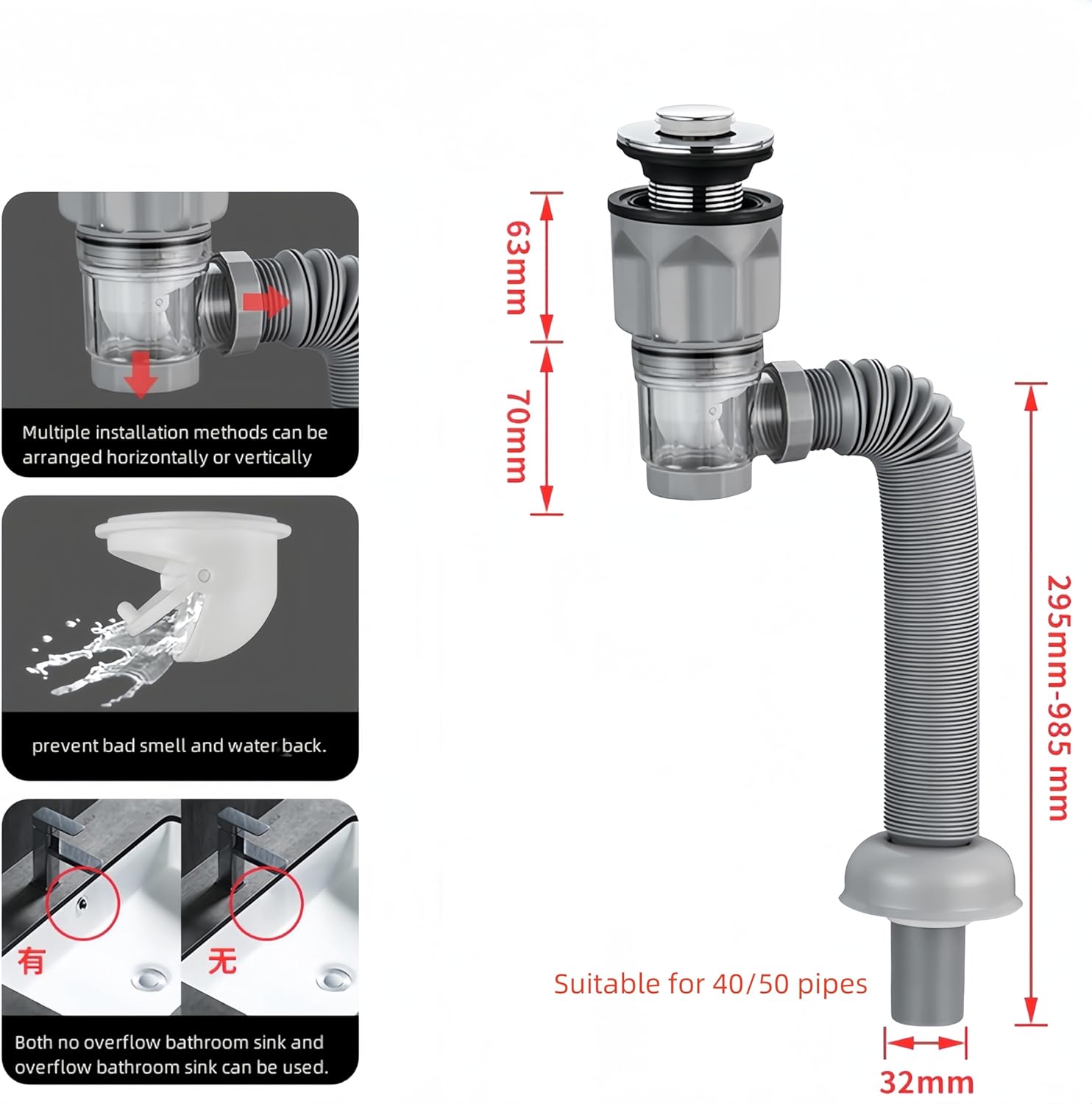 Multiple installation methods can be arranged horizontally or vertically

prevent bad smell and water back.

有

无

Both no overflow bathroom sink and overflow bathroom sink can be used.

63mm

70mm

295mm-985 mm

Suitable for 40/50 pipes

32mm